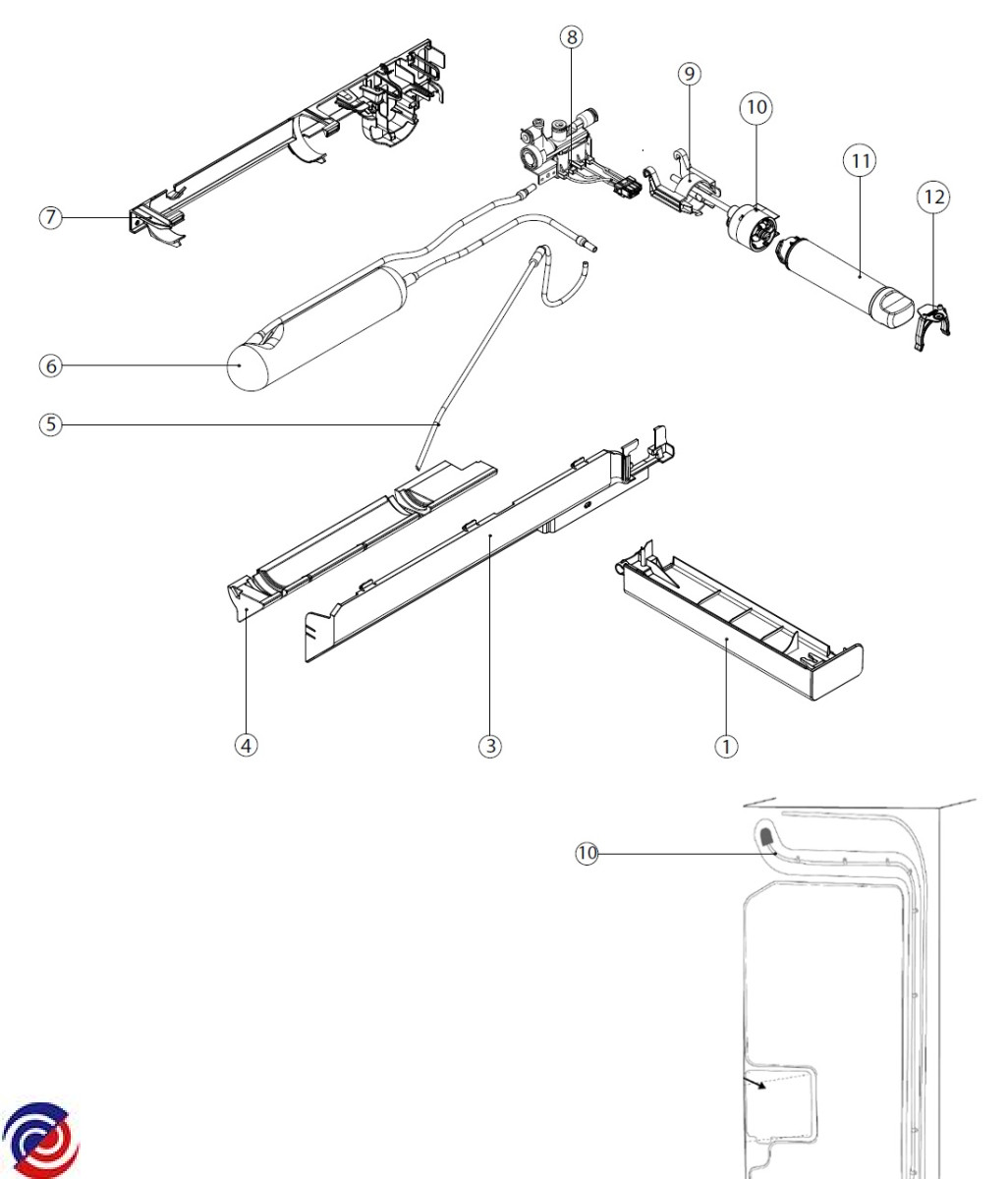 8
9
10
11
12
7
6
5
4
3
1
10